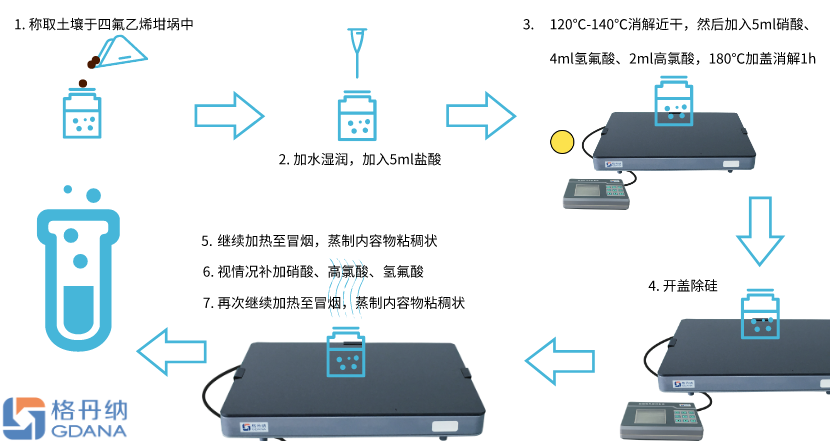 1. 称取土壤于四氟乙烯坩埚中

2. 加水湿润，加入5ml盐酸

3. 120°C-140°C消解近干，然后加入5ml硝酸、4ml氢氟酸、2ml高氯酸，180°C加盖消解1h

4. 开盖除硅

5. 继续加热至冒烟，蒸制内容物粘稠状

6. 视情况补加硝酸、高氯酸、氢氟酸

7. 再次继续加热至冒烟，蒸制内容物粘稠状

格丹纳
GDANA